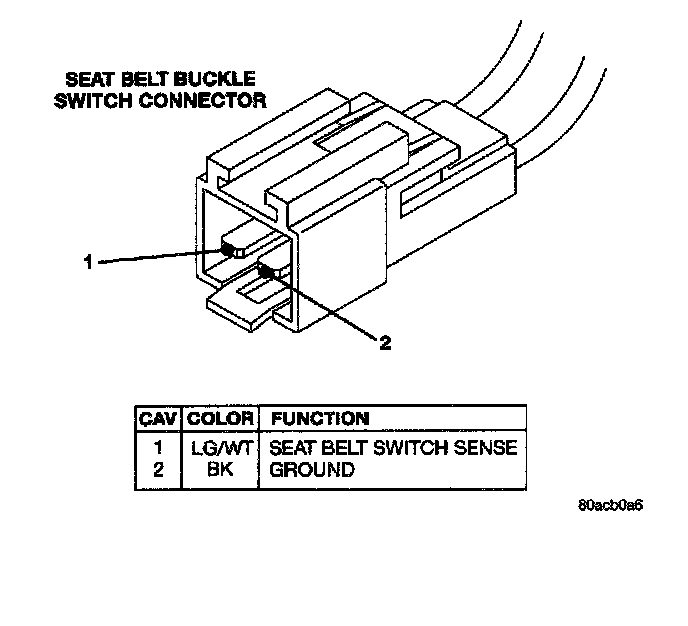 SEAT BELT BUCKLE SWITCH CONNECTOR

1

2

| CAV | COLOR | FUNCTION |
|---|---|---|
| 1 | LG/WT | SEAT BELT SWITCH SENSE |
| 2 | BK | GROUND |

80acb0a6