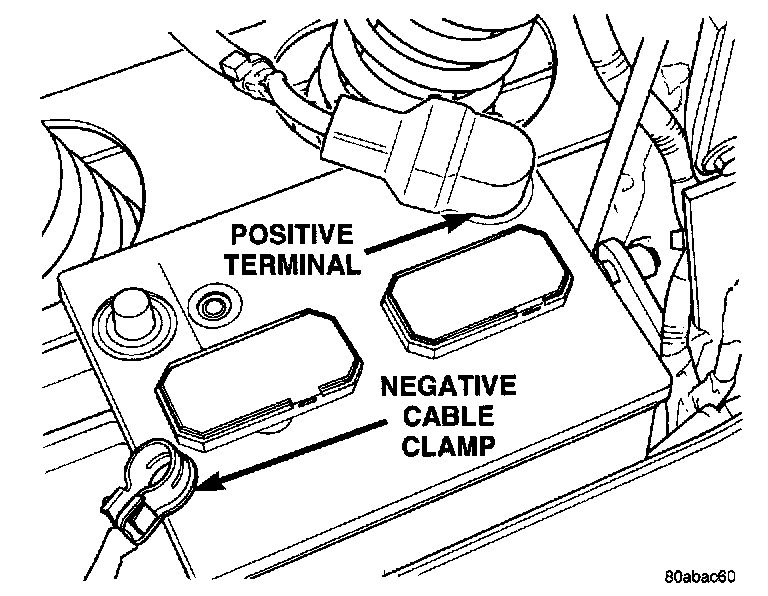 POSITIVE TERMINAL

NEGATIVE CABLE CLAMP

80abac60