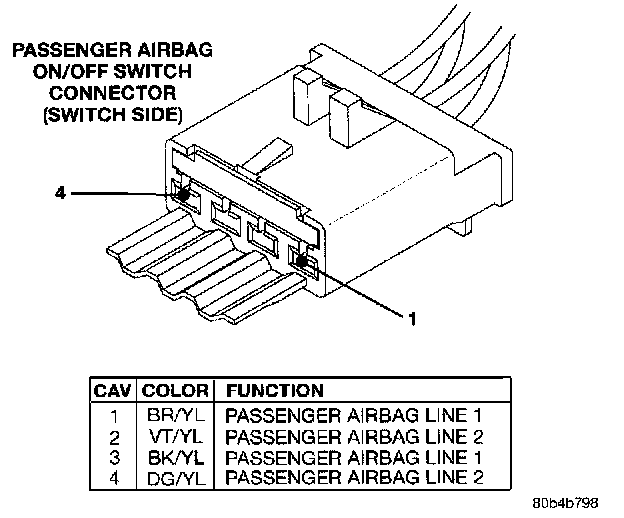 PASSENGER AIRBAG ON/OFF SWITCH CONNECTOR (SWITCH SIDE)

4

1

| CAV | COLOR | FUNCTION |
|---|---|---|
| 1 | BR/YL | PASSENGER AIRBAG LINE 1 |
| 2 | VT/YL | PASSENGER AIRBAG LINE 2 |
| 3 | BK/YL | PASSENGER AIRBAG LINE 1 |
| 4 | DG/YL | PASSENGER AIRBAG LINE 2 |

80b4b798