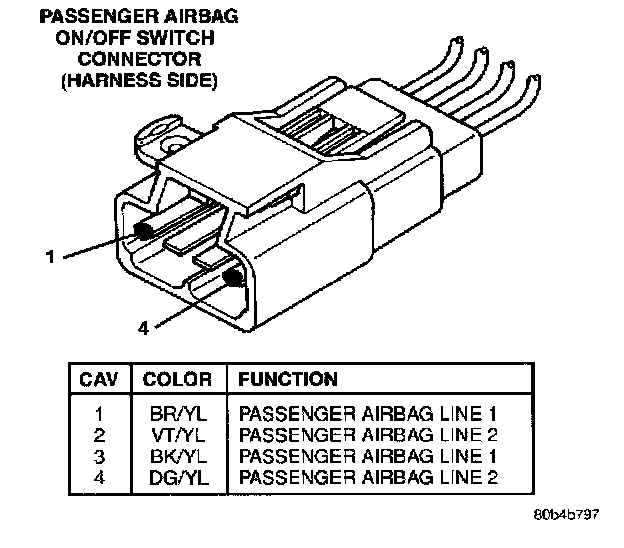 PASSENGER AIRBAG ON/OFF SWITCH CONNECTOR (HARNESS SIDE)

1

4

| CAV | COLOR | FUNCTION |
|---|---|---|
| 1 | BR/YL | PASSENGER AIRBAG LINE 1 |
| 2 | VT/YL | PASSENGER AIRBAG LINE 2 |
| 3 | BK/YL | PASSENGER AIRBAG LINE 1 |
| 4 | DG/YL | PASSENGER AIRBAG LINE 2 |

80b4b797