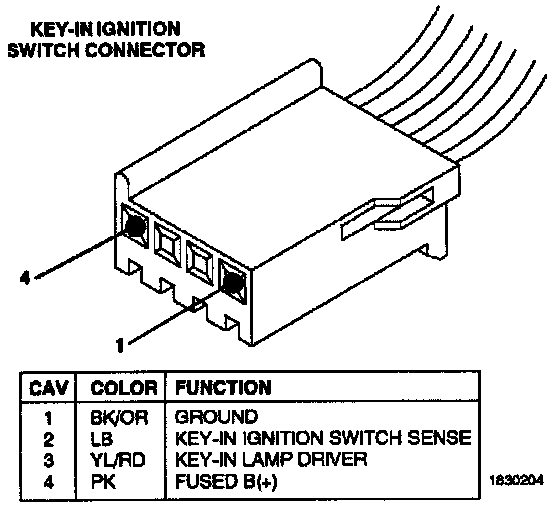 KEY-IN IGNITION SWITCH CONNECTOR

4

1

| CAV | COLOR | FUNCTION |
|---|---|---|
| 1 | BK/OR | GROUND |
| 2 | LB | KEY-IN IGNITION SWITCH SENSE |
| 3 | YL/RD | KEY-IN LAMP DRIVER |
| 4 | PK | FUSED B(+) |

1630204