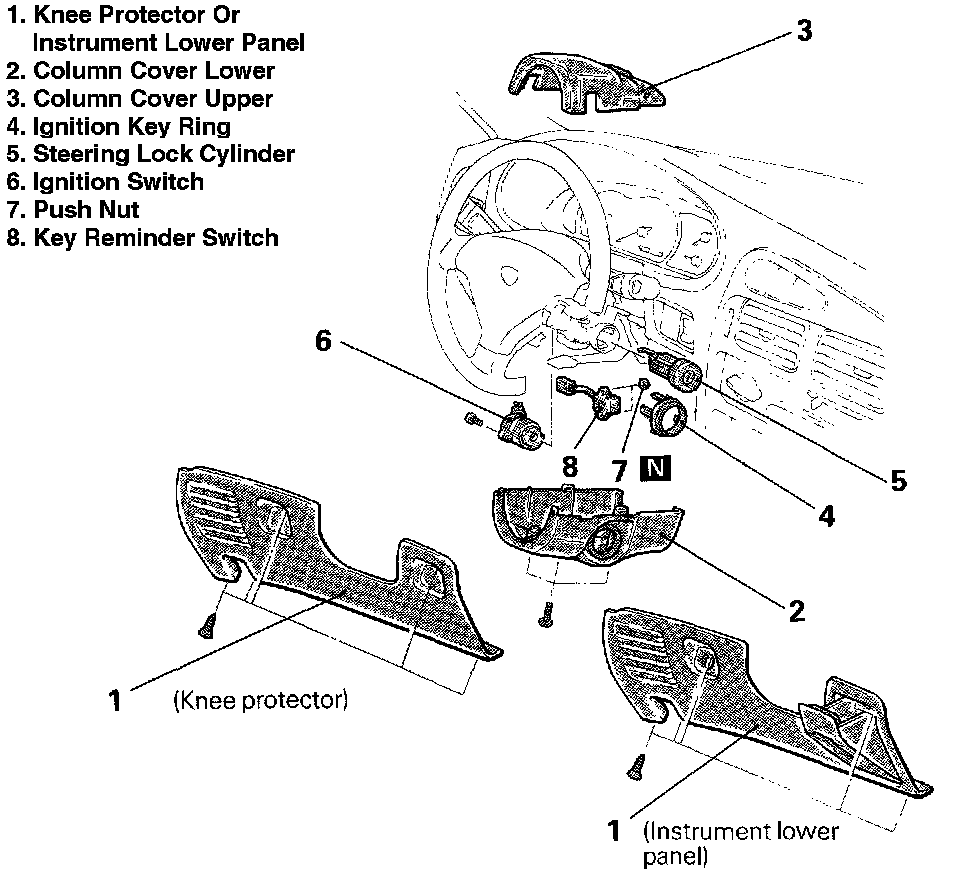 1. Knee Protector Or Instrument Lower Panel
2. Column Cover Lower
3. Column Cover Upper
4. Ignition Key Ring
5. Steering Lock Cylinder
6. Ignition Switch
7. Push Nut
8. Key Reminder Switch

3

6

8

7 N

5

4

2

1 (Knee protector)

1 (Instrument lower panel)