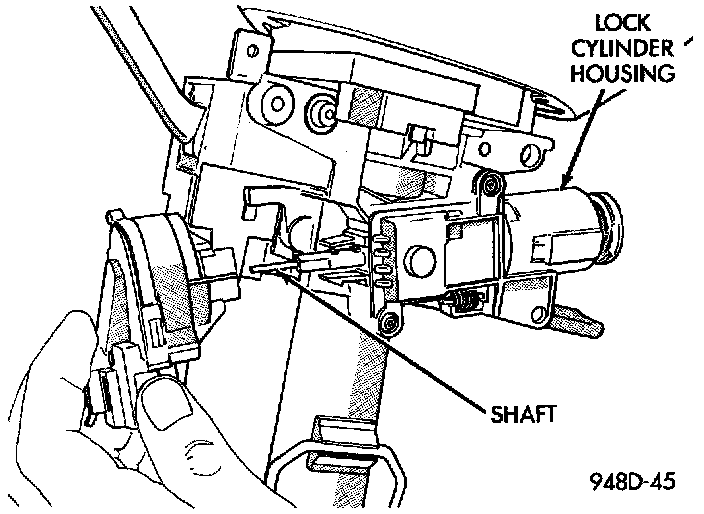 LOCK CYLINDER HOUSING

SHAFT

948D-45