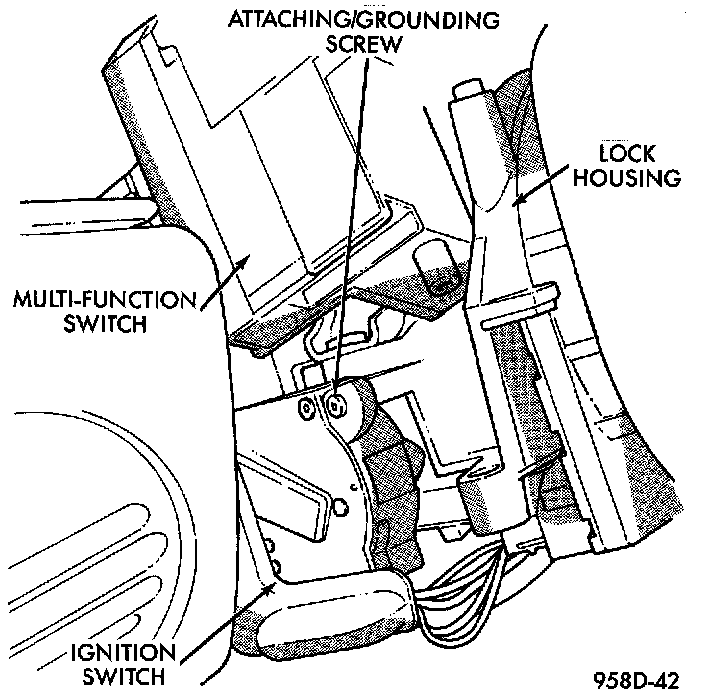 ATTACHING/GROUNDING SCREW

LOCK HOUSING

MULTI-FUNCTION SWITCH

IGNITION SWITCH

958D-42