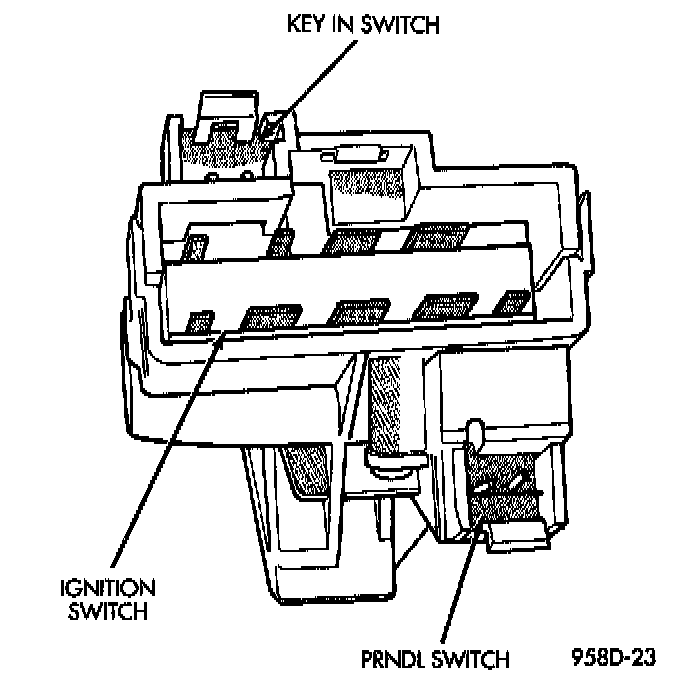 KEY IN SWITCH

IGNITION SWITCH

PRNDL SWITCH

958D-23