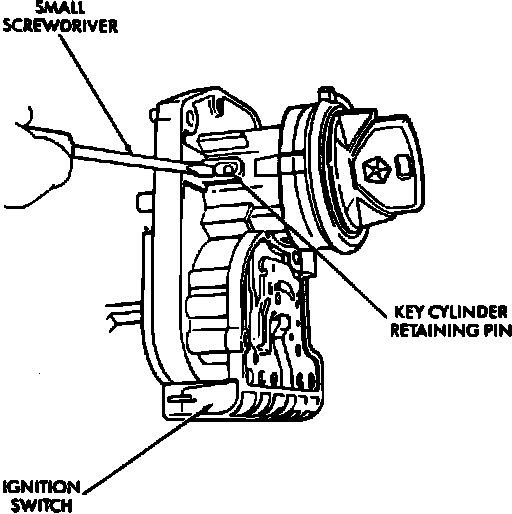 SMALL SCREWDRIVER

KEY CYLINDER RETAINING PIN

IGNITION SWITCH