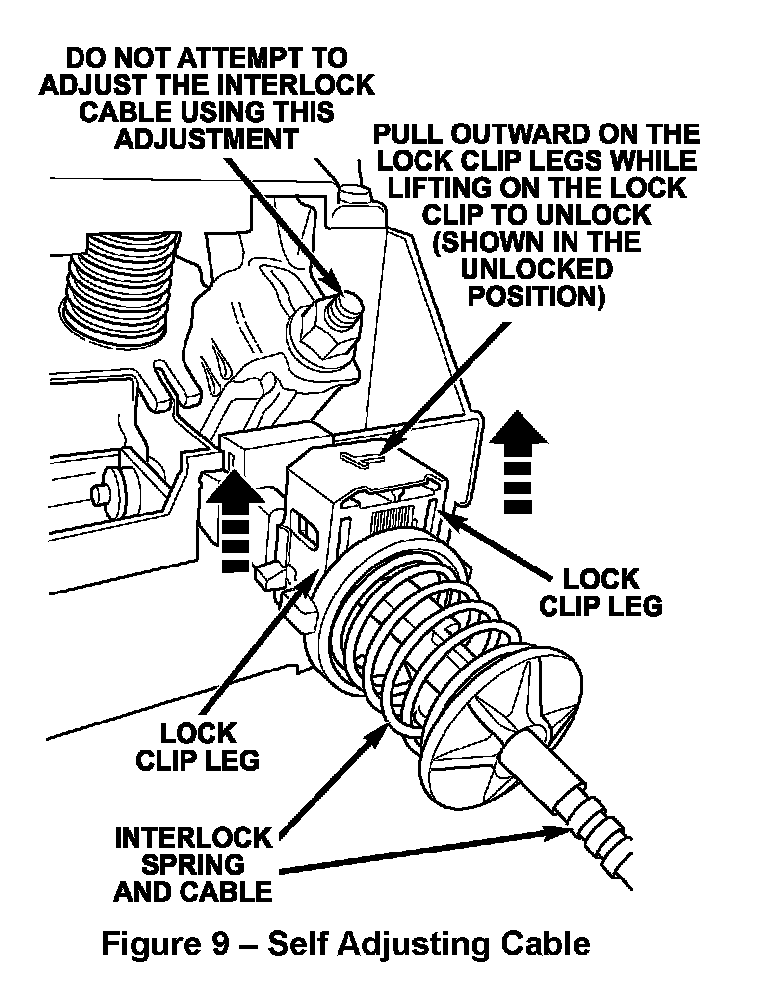 DO NOT ATTEMPT TO ADJUST THE INTERLOCK CABLE USING THIS ADJUSTMENT

PULL OUTWARD ON THE LOCK CLIP LEGS WHILE LIFTING ON THE LOCK CLIP TO UNLOCK (SHOWN IN THE UNLOCKED POSITION)

LOCK CLIP LEG

LOCK CLIP LEG

INTERLOCK SPRING AND CABLE

Figure 9 – Self Adjusting Cable