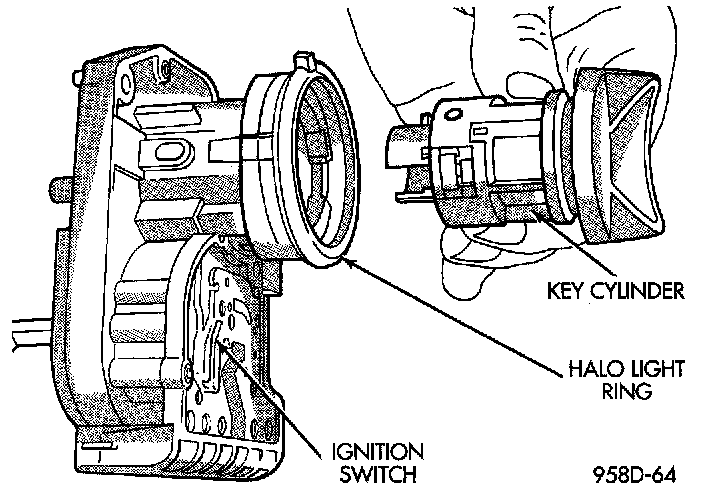 KEY CYLINDER

HALO LIGHT RING

IGNITION SWITCH

958D-64