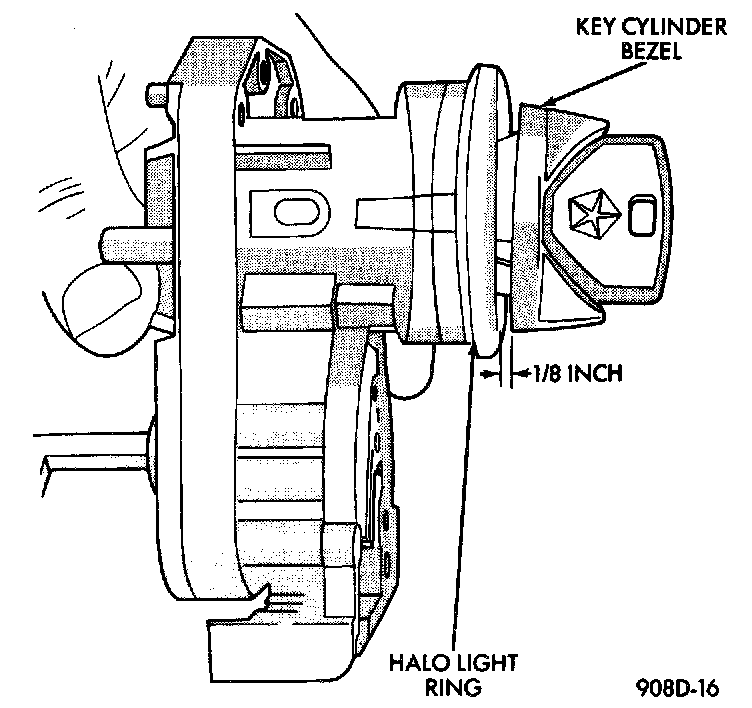 KEY CYLINDER BEZEL

1/8 INCH

HALO LIGHT RING

908D-16