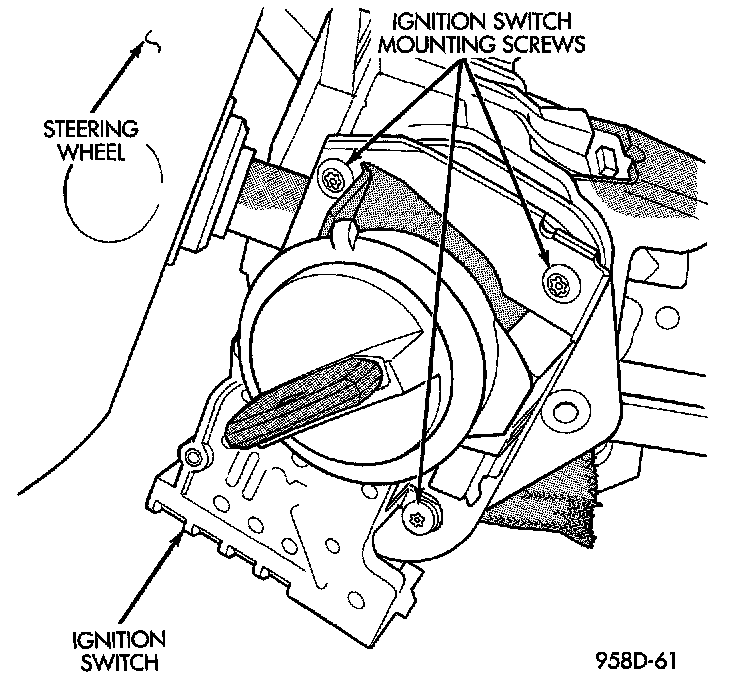 IGNITION SWITCH MOUNTING SCREWS

STEERING WHEEL

IGNITION SWITCH

958D-61