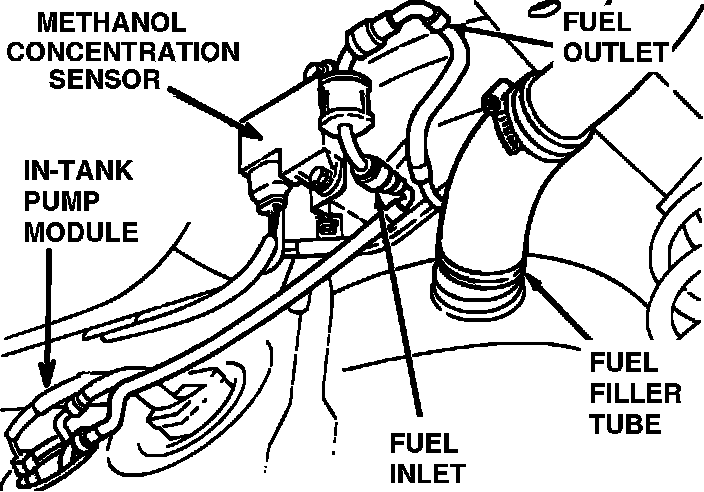 METHANOL CONCENTRATION SENSOR

FUEL OUTLET

IN-TANK PUMP MODULE

FUEL FILLER TUBE

FUEL INLET