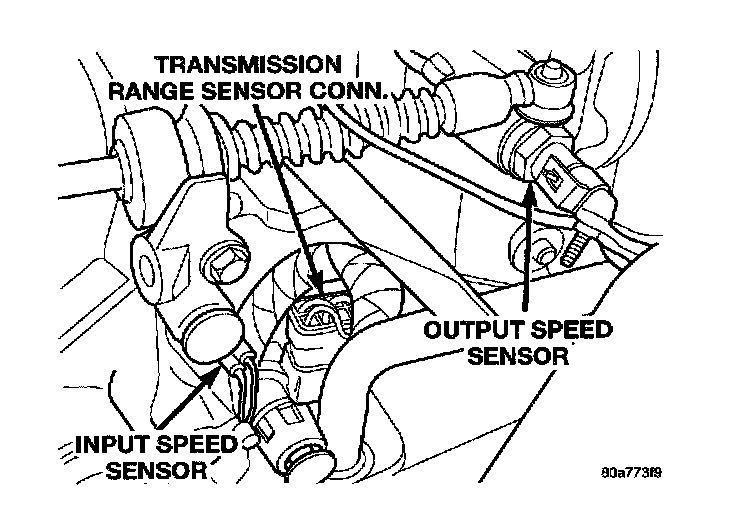 TRANSMISSION RANGE SENSOR CONN.

OUTPUT SPEED SENSOR

INPUT SPEED SENSOR

80a773f9