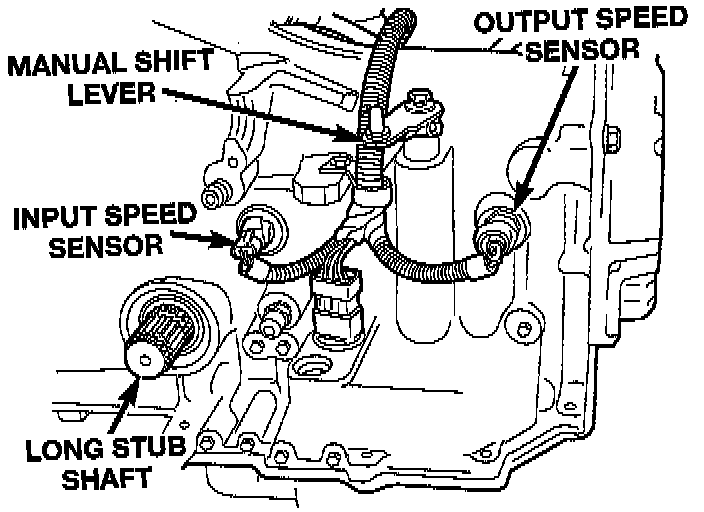 MANUAL SHIFT LEVER

OUTPUT SPEED SENSOR

INPUT SPEED SENSOR

LONG STUB SHAFT