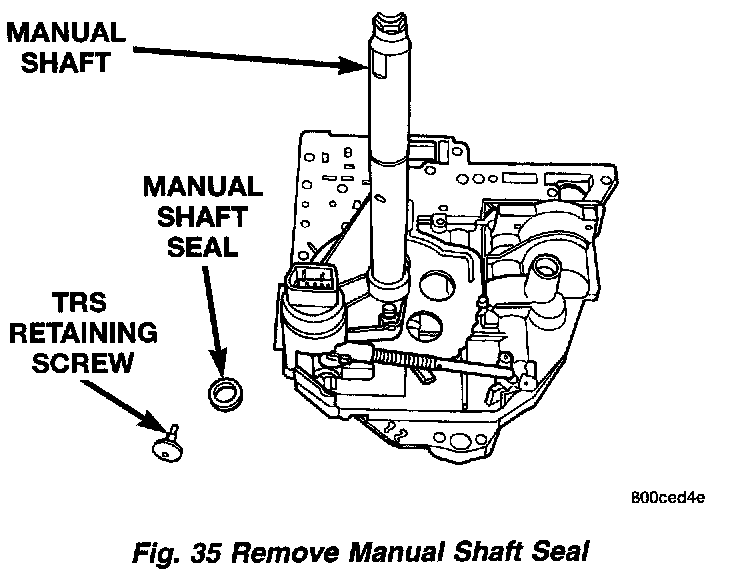 MANUAL SHAFT

MANUAL SHAFT SEAL

TRS RETAINING SCREW

800ced4e

Fig. 35 Remove Manual Shaft Seal