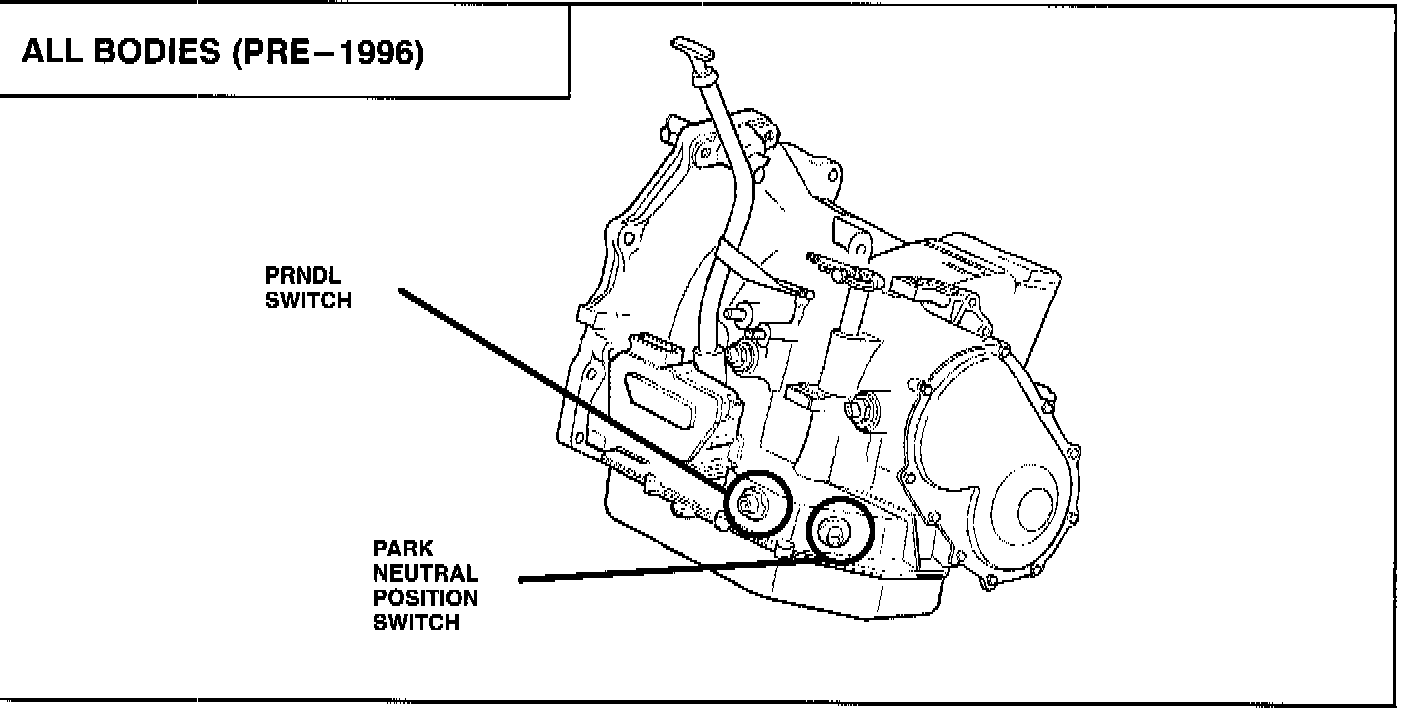 ALL BODIES (PRE–1996)

PRNDL SWITCH

PARK NEUTRAL POSITION SWITCH