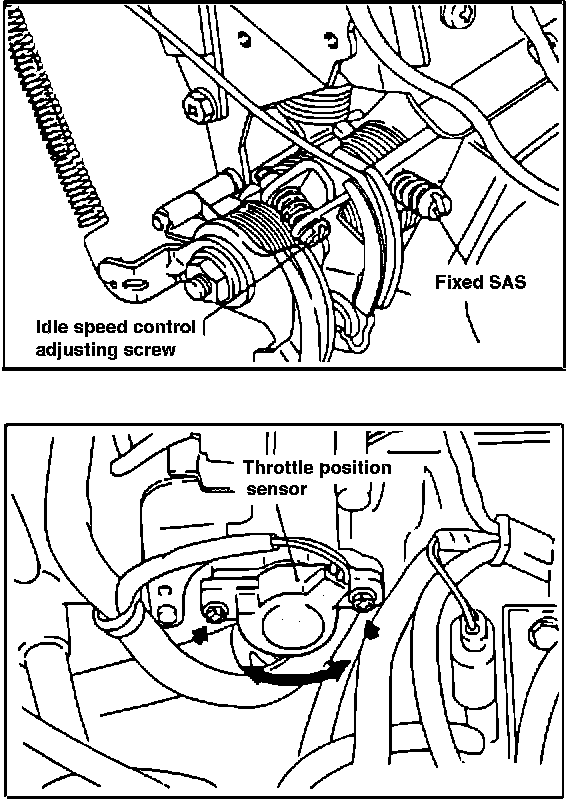 Fixed SAS

Idle speed control adjusting screw

Throttle position sensor