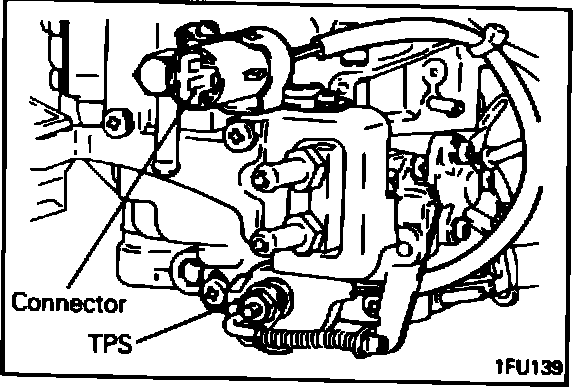 Connector
TPS
1FU139