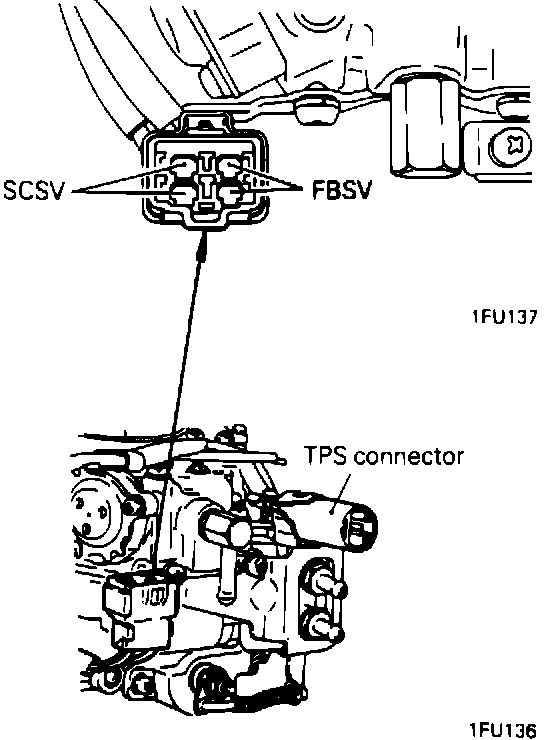 SCSV
FBSV

1FU137

TPS connector

1FU136