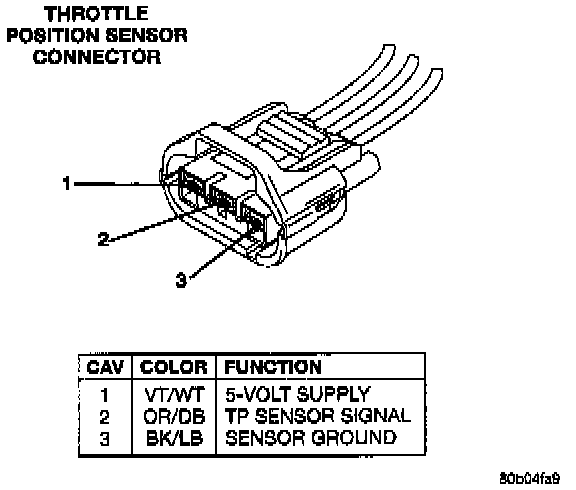 THROTTLE POSITION SENSOR CONNECTOR

1

2

3

| CAV | COLOR | FUNCTION |
|---|---|---|
| 1 | VT/WT | 5-VOLT SUPPLY |
| 2 | OR/DB | TP SENSOR SIGNAL |
| 3 | BK/LB | SENSOR GROUND |

80b04fa9