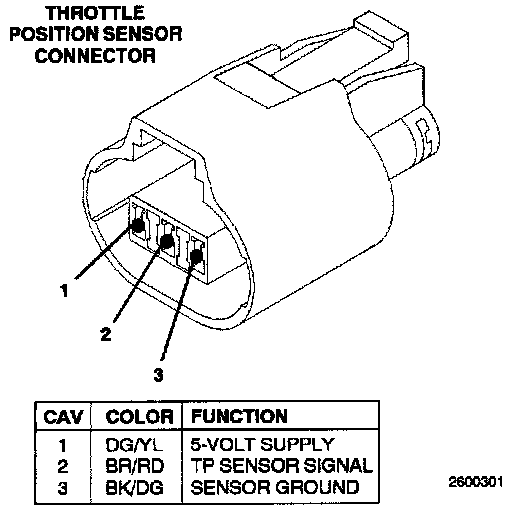 THROTTLE POSITION SENSOR CONNECTOR

1

2

3

| CAV | COLOR | FUNCTION |
|---|---|---|
| 1 | DG/YL | 5-VOLT SUPPLY |
| 2 | BR/RD | TP SENSOR SIGNAL |
| 3 | BK/DG | SENSOR GROUND |

2600301