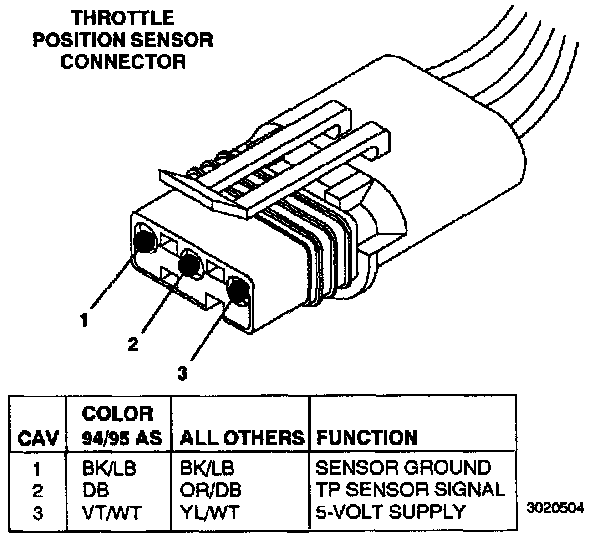 THROTTLE POSITION SENSOR CONNECTOR

1

2

3

| CAV | COLOR 94/95 AS | ALL OTHERS | FUNCTION |
|---|---|---|---|
| 1 | BK/LB | BK/LB | SENSOR GROUND |
| 2 | DB | OR/DB | TP SENSOR SIGNAL |
| 3 | VT/WT | YL/WT | 5-VOLT SUPPLY |

3020504