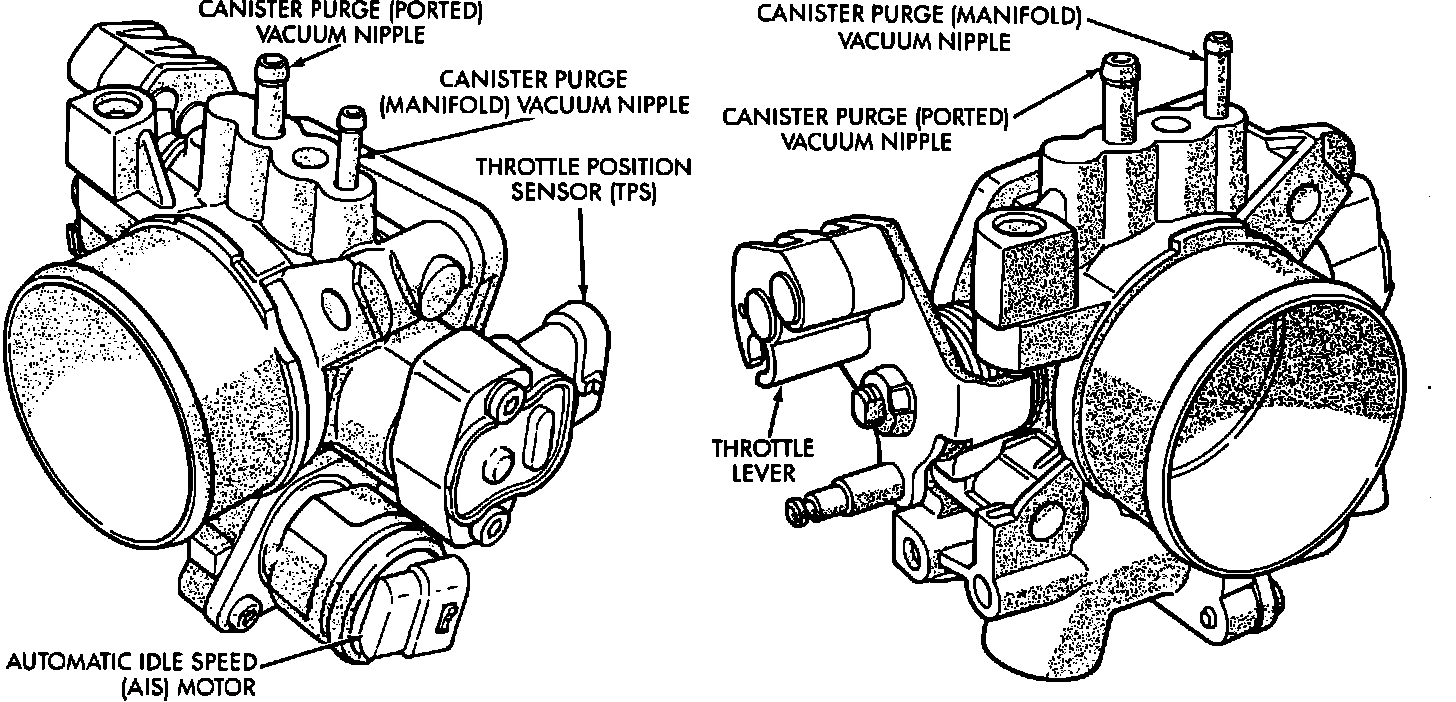 CANISTER PURGE (PORTED) VACUUM NIPPLE

CANISTER PURGE (MANIFOLD) VACUUM NIPPLE

THROTTLE POSITION SENSOR (TPS)

AUTOMATIC IDLE SPEED (AIS) MOTOR

CANISTER PURGE (MANIFOLD) VACUUM NIPPLE

CANISTER PURGE (PORTED) VACUUM NIPPLE

THROTTLE LEVER