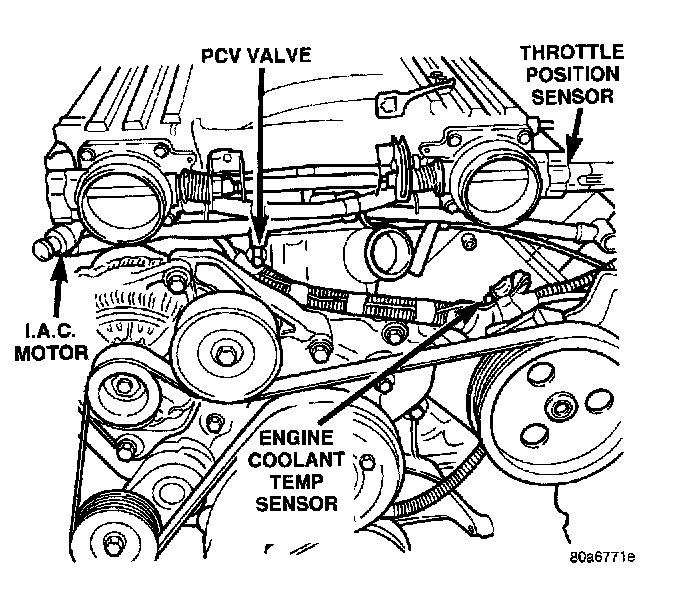 PCV VALVE

THROTTLE POSITION SENSOR

I.A.C. MOTOR

ENGINE COOLANT TEMP SENSOR

80a6771e