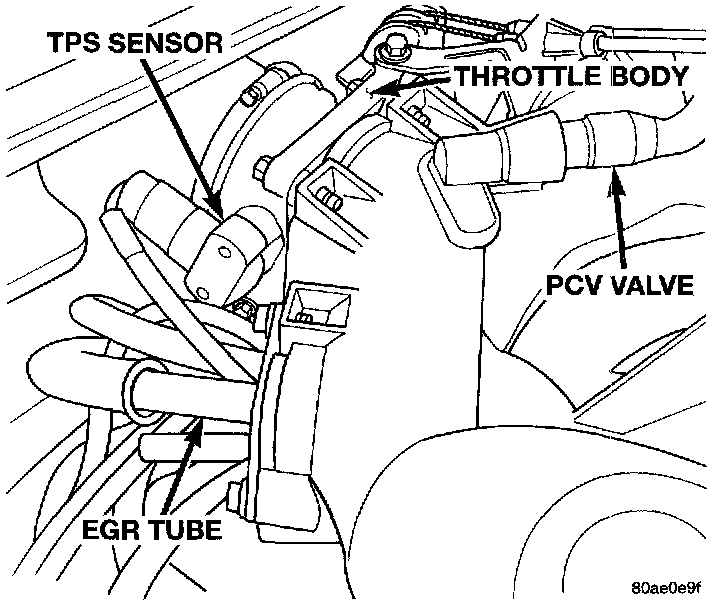 TPS SENSOR
THROTTLE BODY
PCV VALVE
EGR TUBE
80ae0e9f