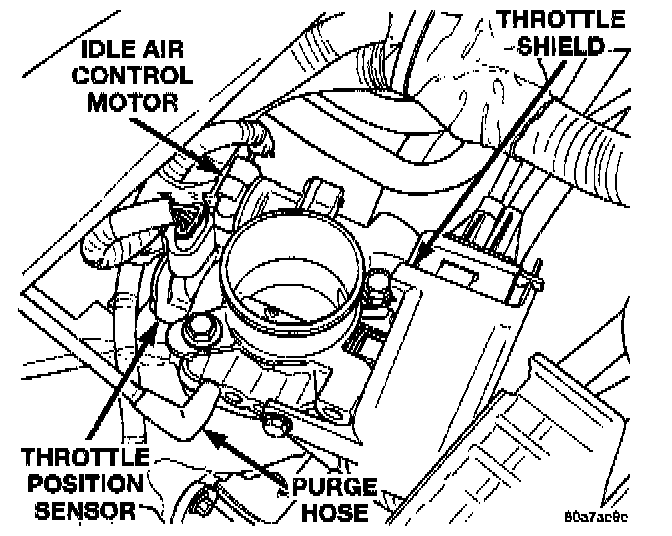 IDLE AIR CONTROL MOTOR

THROTTLE SHIELD

THROTTLE POSITION SENSOR

PURGE HOSE

80a7ac8c