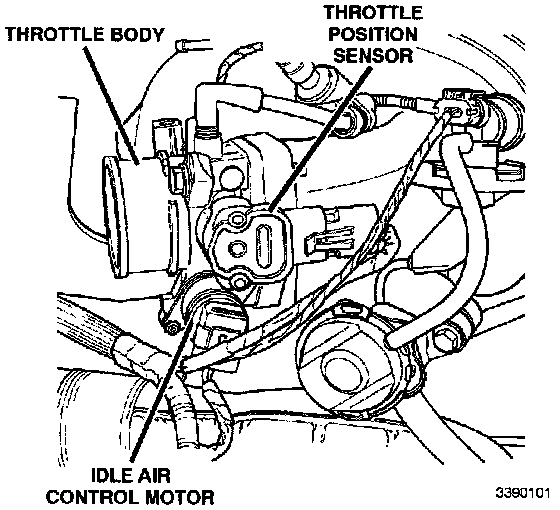 THROTTLE BODY

THROTTLE POSITION SENSOR

IDLE AIR CONTROL MOTOR

3390101