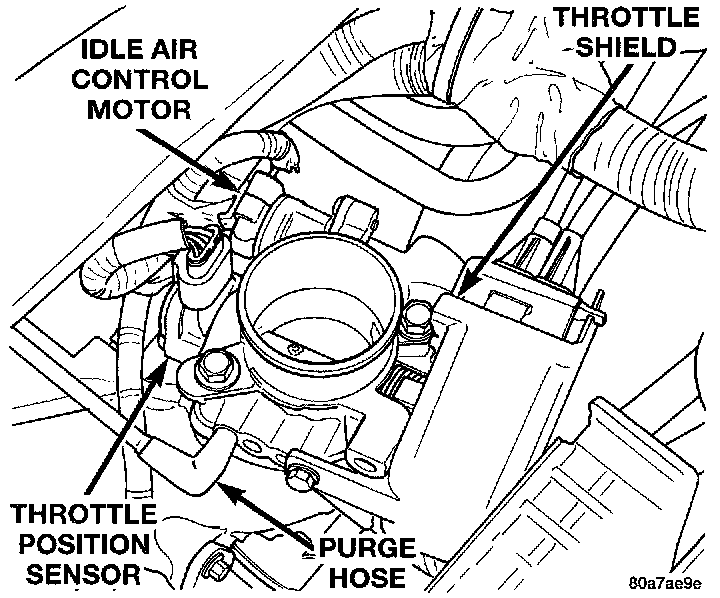 IDLE AIR CONTROL MOTOR

THROTTLE SHIELD

THROTTLE POSITION SENSOR

PURGE HOSE

80a7ae9e