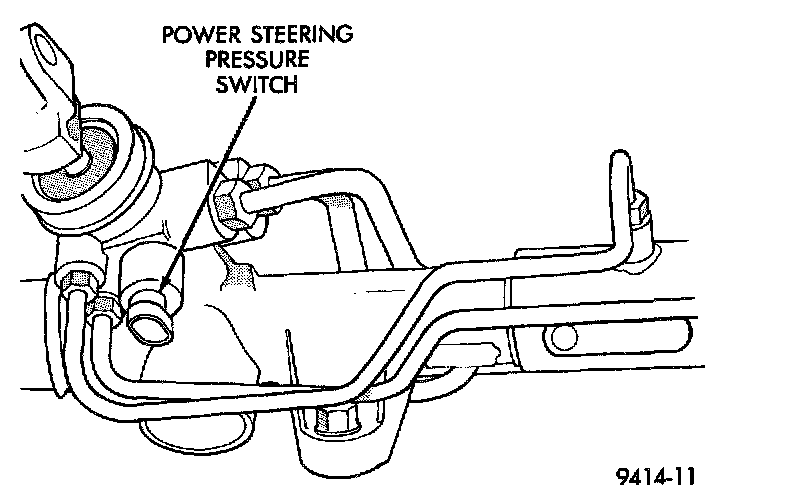 POWER STEERING
PRESSURE
SWITCH

9414-11