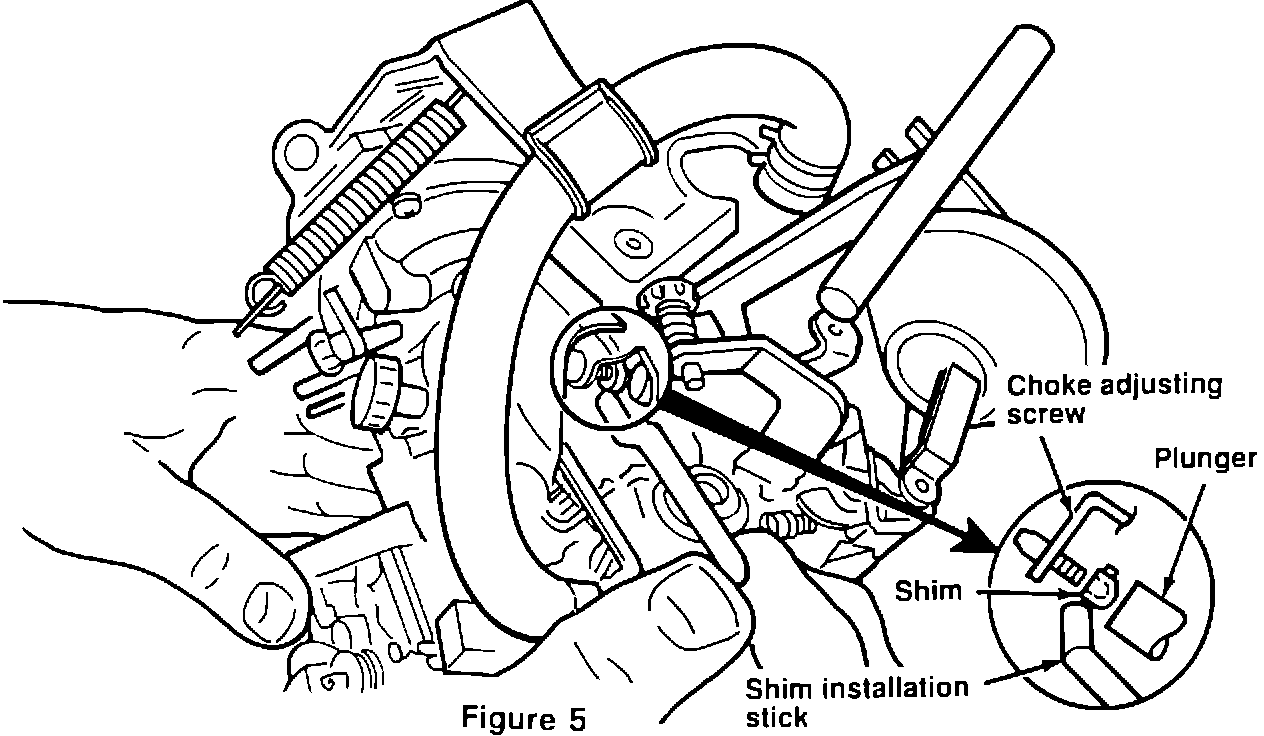 Choke adjusting screw

Plunger

Shim

Shim installation stick

Figure 5