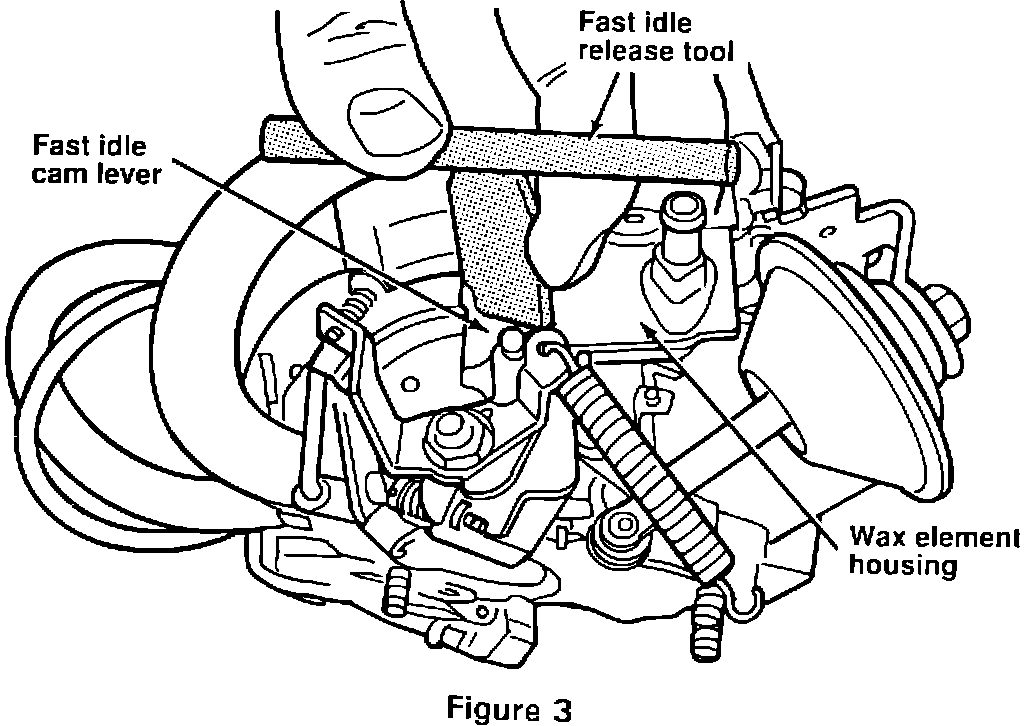 Fast idle release tool

Fast idle cam lever

Wax element housing

Figure 3