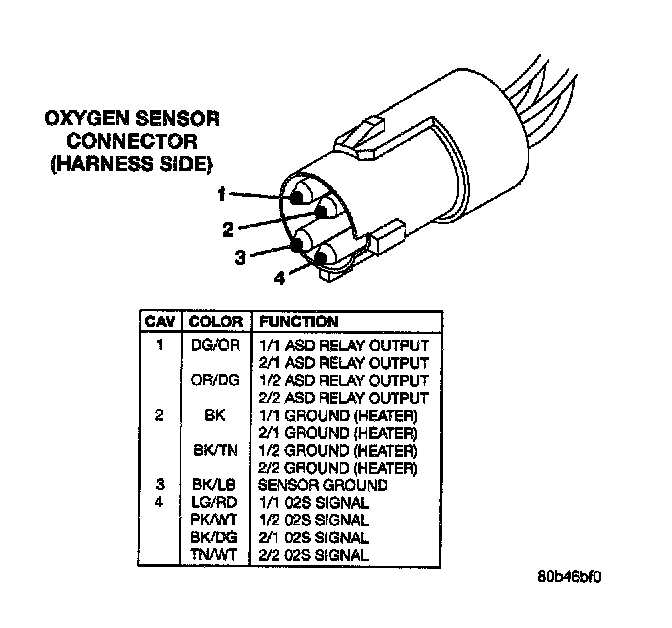 OXYGEN SENSOR CONNECTOR (HARNESS SIDE)

1

2

3

4

| CAV | COLOR | FUNCTION |
|---|---|---|
| 1 | DG/OR | 1/1 ASD RELAY OUTPUT |
| | | 2/1 ASD RELAY OUTPUT |
| | OR/DG | 1/2 ASD RELAY OUTPUT |
| | | 2/2 ASD RELAY OUTPUT |
| 2 | BK | 1/1 GROUND (HEATER) |
| | | 2/1 GROUND (HEATER) |
| | BK/TN | 1/2 GROUND (HEATER) |
| | | 2/2 GROUND (HEATER) |
| 3 | BK/LB | SENSOR GROUND |
| 4 | LG/RD | 1/1 02S SIGNAL |
| | PK/WT | 1/2 02S SIGNAL |
| | BK/DG | 2/1 02S SIGNAL |
| | TN/WT | 2/2 02S SIGNAL |

80b46bf0