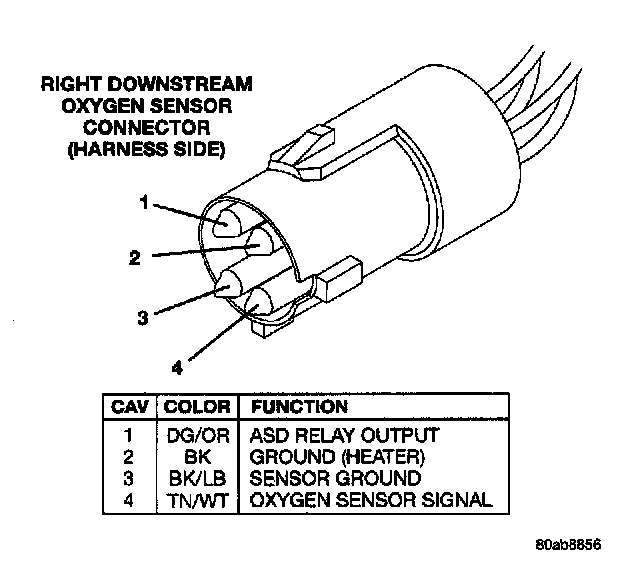 RIGHT DOWNSTREAM OXYGEN SENSOR CONNECTOR (HARNESS SIDE)

1
2
3
4

| CAV | COLOR | FUNCTION |
|---|---|---|
| 1 | DG/OR | ASD RELAY OUTPUT |
| 2 | BK | GROUND (HEATER) |
| 3 | BK/LB | SENSOR GROUND |
| 4 | TN/WT | OXYGEN SENSOR SIGNAL |

80ab8856