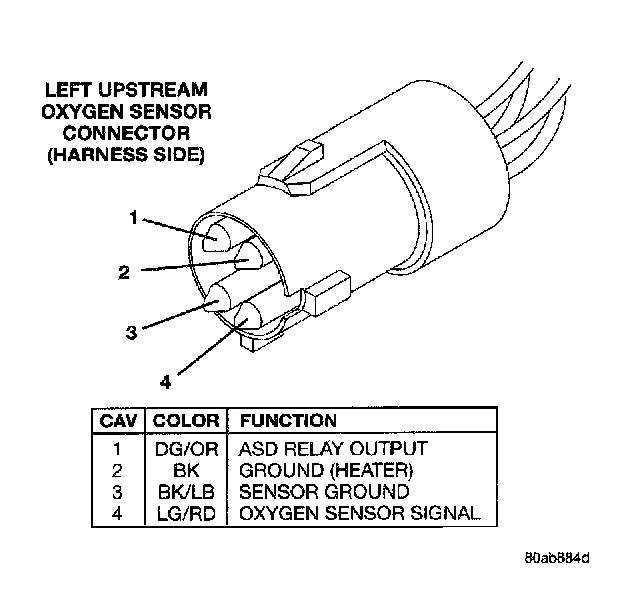 LEFT UPSTREAM OXYGEN SENSOR CONNECTOR (HARNESS SIDE)

1

2

3

4

| CAV | COLOR | FUNCTION |
|---|---|---|
| 1 | DG/OR | ASD RELAY OUTPUT |
| 2 | BK | GROUND (HEATER) |
| 3 | BK/LB | SENSOR GROUND |
| 4 | LG/RD | OXYGEN SENSOR SIGNAL |

80ab884d