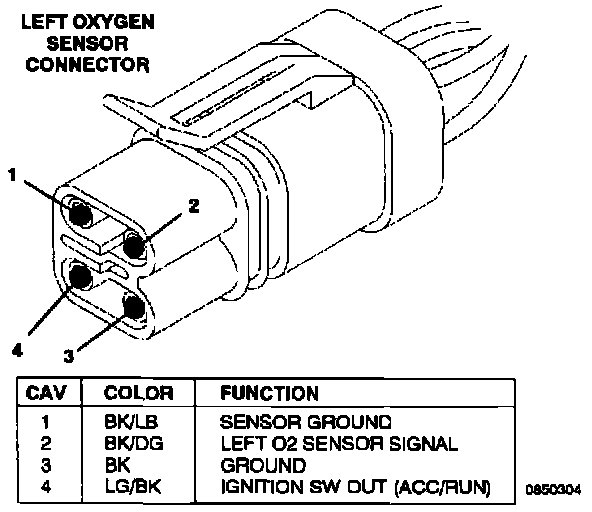 LEFT OXYGEN SENSOR CONNECTOR

1
2
4
3

| CAV | COLOR | FUNCTION |
|---|---|---|
| 1 | BK/LB | SENSOR GROUND |
| 2 | BK/DG | LEFT O2 SENSOR SIGNAL |
| 3 | BK | GROUND |
| 4 | LG/BK | IGNITION SW OUT (ACC/RUN) |

0850304