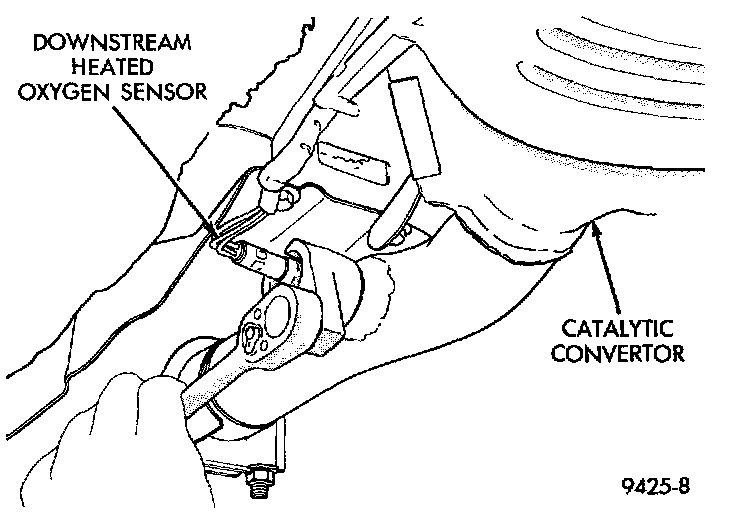 DOWNSTREAM HEATED OXYGEN SENSOR

CATALYTIC CONVERTOR

9425-8