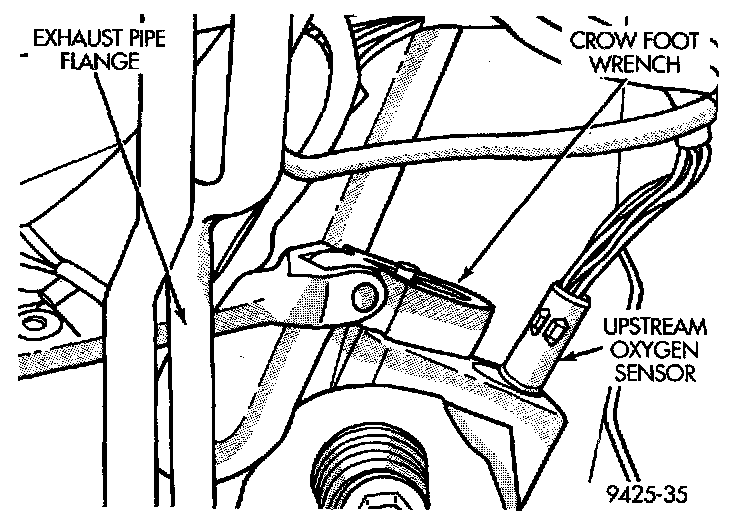 EXHAUST PIPE FLANGE

CROW FOOT WRENCH

UPSTREAM OXYGEN SENSOR

9425-35