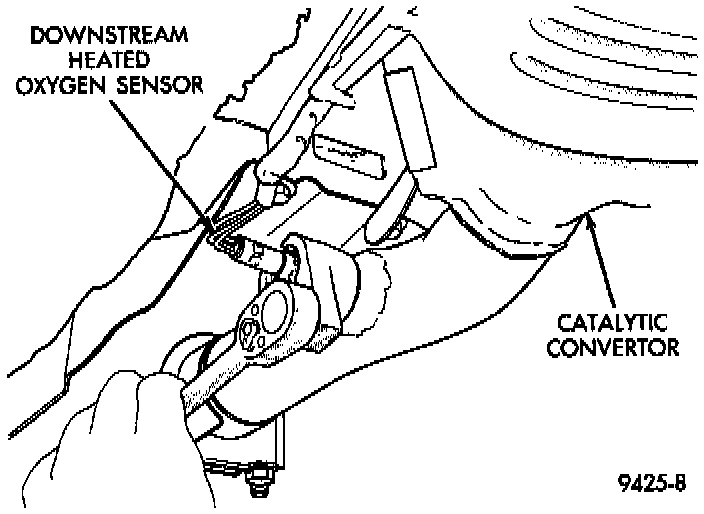 DOWNSTREAM HEATED OXYGEN SENSOR

CATALYTIC CONVERTOR

9425-8