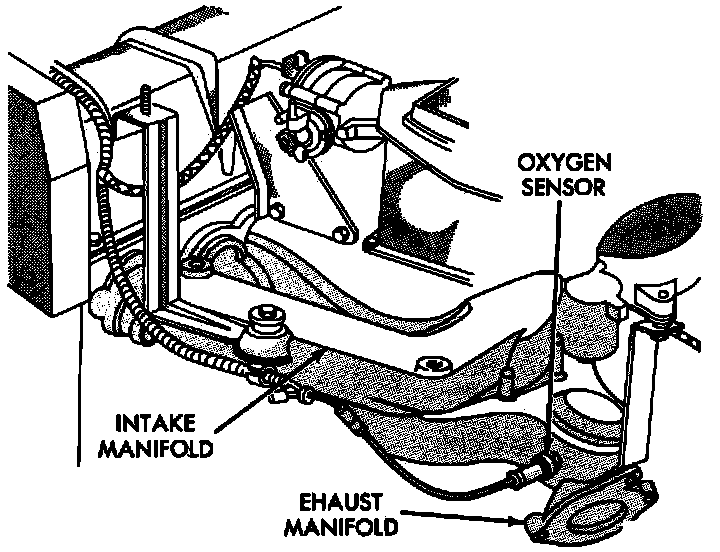 OXYGEN SENSOR

INTAKE MANIFOLD

EHAUST MANIFOLD