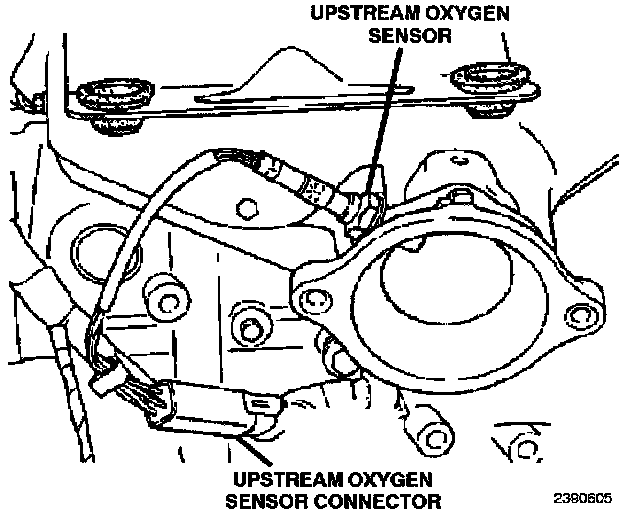 UPSTREAM OXYGEN SENSOR

UPSTREAM OXYGEN SENSOR CONNECTOR

2380605