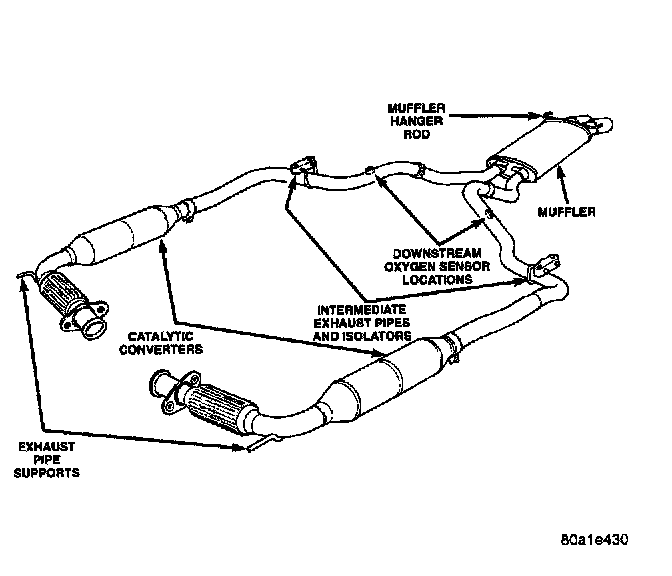 MUFFLER HANGER ROD

MUFFLER

DOWNSTREAM OXYGEN SENSOR LOCATIONS

INTERMEDIATE EXHAUST PIPES AND ISOLATORS

CATALYTIC CONVERTERS

EXHAUST PIPE SUPPORTS

80a1e430