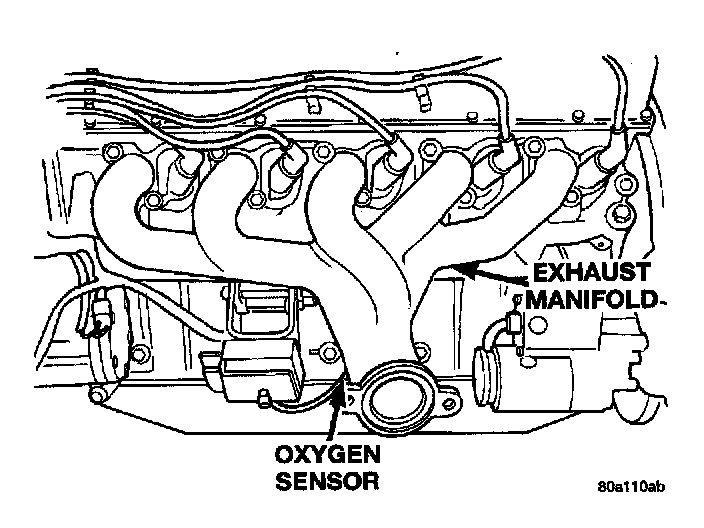 EXHAUST MANIFOLD

OXYGEN SENSOR

80a110ab