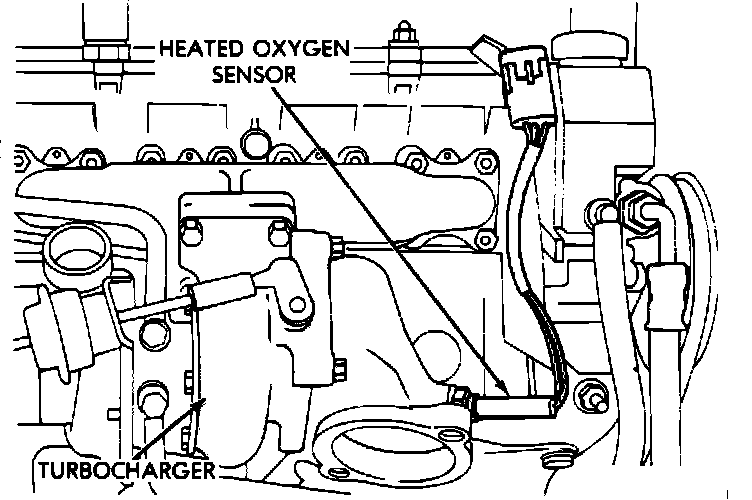 HEATED OXYGEN SENSOR

TURBOCHARGER