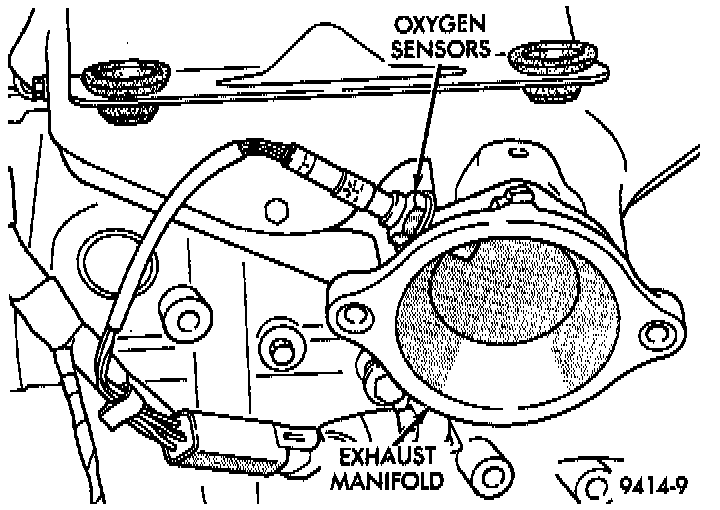 OXYGEN SENSORS

EXHAUST MANIFOLD

9414-9