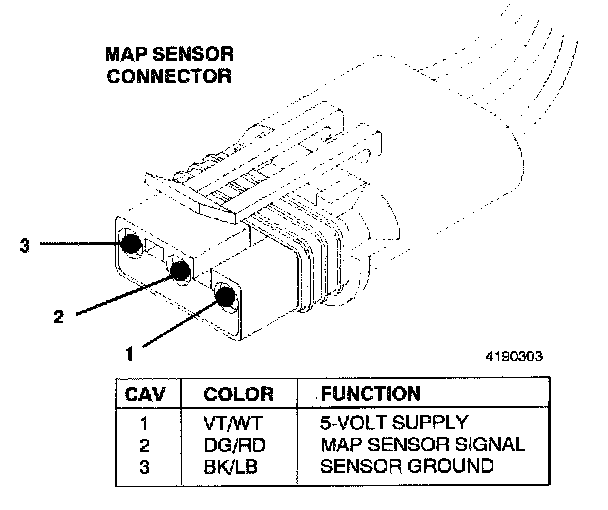 MAP SENSOR CONNECTOR

3

2

1

4190303

| CAV | COLOR | FUNCTION |
|---|---|---|
| 1 | VT/WT | 5-VOLT SUPPLY |
| 2 | DG/RD | MAP SENSOR SIGNAL |
| 3 | BK/LB | SENSOR GROUND |