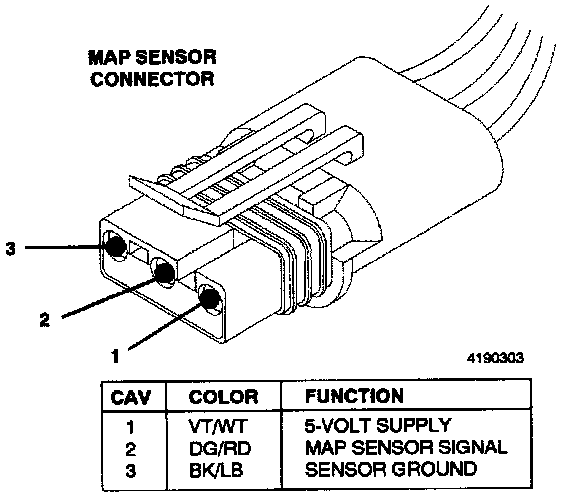 MAP SENSOR CONNECTOR

3

2

1

4190303

| CAV | COLOR | FUNCTION |
|---|---|---|
| 1 | VT/WT | 5-VOLT SUPPLY |
| 2 | DG/RD | MAP SENSOR SIGNAL |
| 3 | BK/LB | SENSOR GROUND |