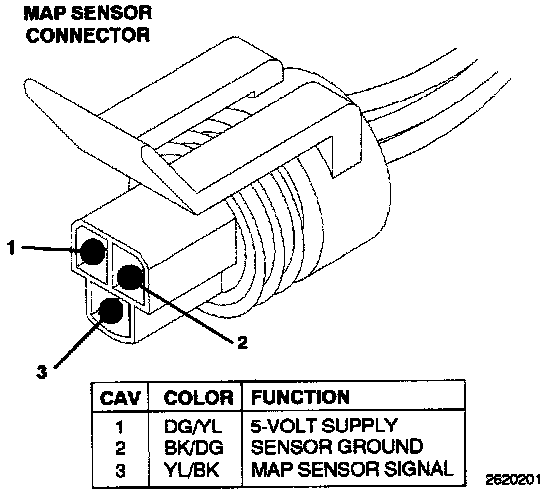 MAP SENSOR CONNECTOR

1

2

3

| CAV | COLOR | FUNCTION |
|---|---|---|
| 1 | DG/YL | 5-VOLT SUPPLY |
| 2 | BK/DG | SENSOR GROUND |
| 3 | YL/BK | MAP SENSOR SIGNAL |

2620201